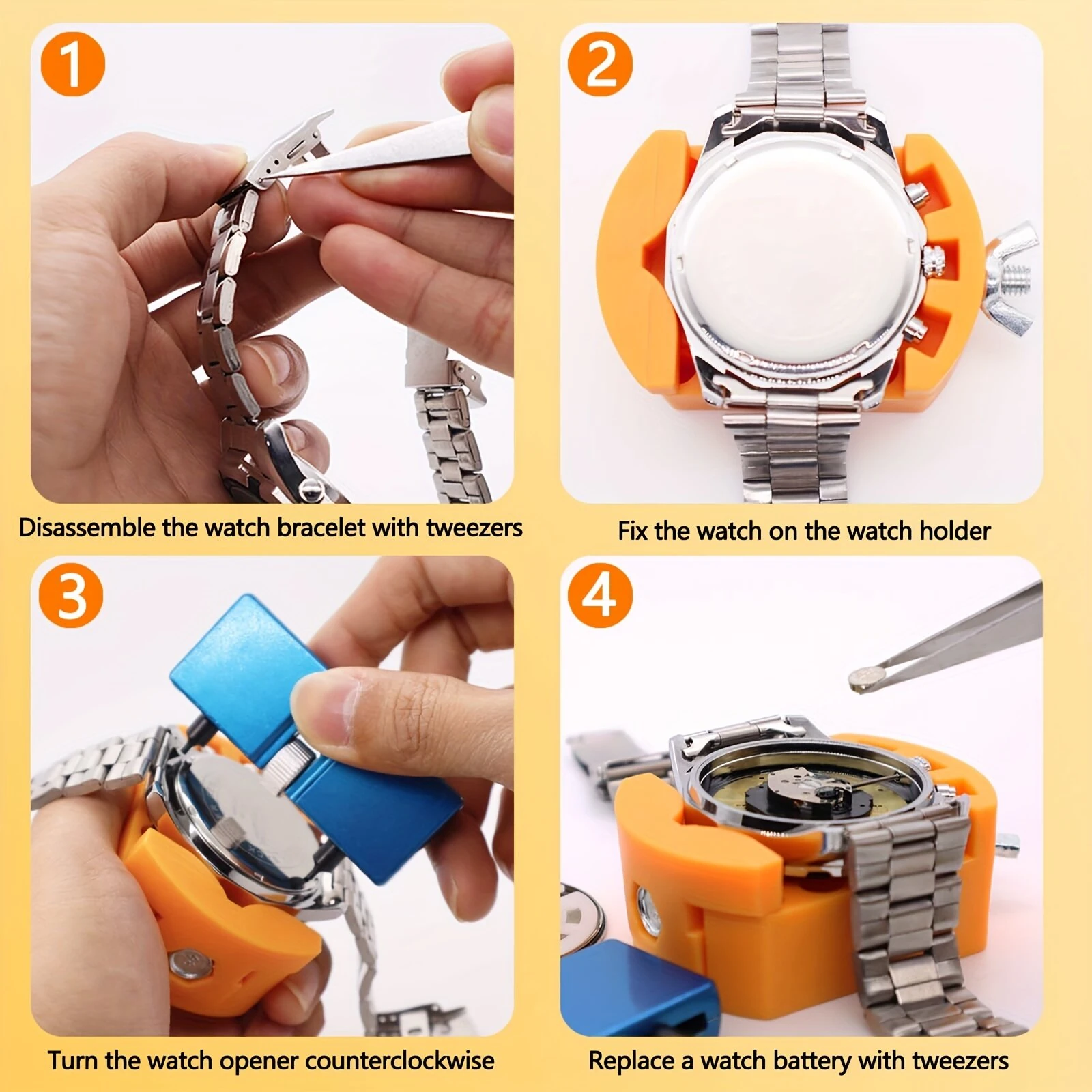 1

Disassemble the watch bracelet with tweezers

2

Fix the watch on the watch holder

3

Turn the watch opener counterclockwise

4

Replace a watch battery with tweezers